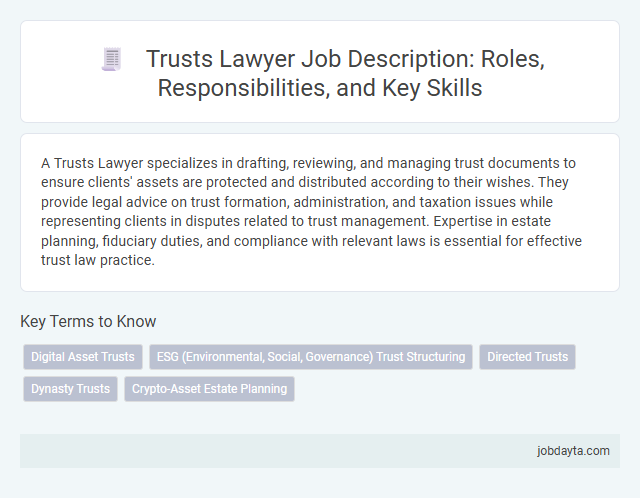 Trusts Lawyer Job Description: Roles, Responsibilities, and Key Skills

A Trusts Lawyer specializes in drafting, reviewing, and managing trust documents to ensure clients' assets are protected and distributed according to their wishes. They provide legal advice on trust formation, administration, and taxation issues while representing clients in disputes related to trust management. Expertise in estate planning, fiduciary duties, and compliance with relevant laws is essential for effective trust law practice.

Key Terms to Know

Digital Asset Trusts

ESG (Environmental, Social, Governance) Trust Structuring

Directed Trusts

Dynasty Trusts

Crypto-Asset Estate Planning

jobdayta.com