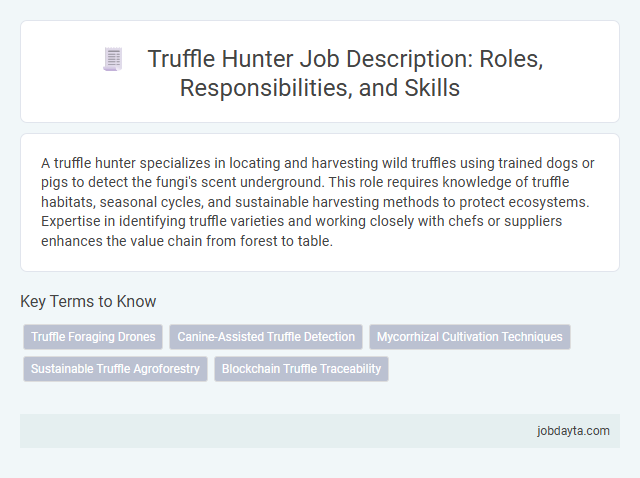 Truffle Hunter Job Description: Roles, Responsibilities, and Skills

A truffle hunter specializes in locating and harvesting wild truffles using trained dogs or pigs to detect the fungi's scent underground. This role requires knowledge of truffle habitats, seasonal cycles, and sustainable harvesting methods to protect ecosystems. Expertise in identifying truffle varieties and working closely with chefs or suppliers enhances the value chain from forest to table.

Key Terms to Know

Truffle Foraging Drones

Canine-Assisted Truffle Detection

Mycorrhizal Cultivation Techniques

Sustainable Truffle Agroforestry

Blockchain Truffle Traceability

jobdayta.com