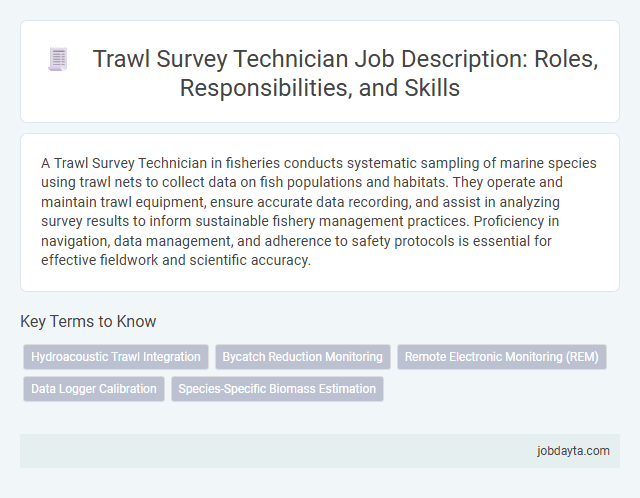 Trawl Survey Technician Job Description: Roles, Responsibilities, and Skills

A Trawl Survey Technician in fisheries conducts systematic sampling of marine species using trawl nets to collect data on fish populations and habitats. They operate and maintain trawl equipment, ensure accurate data recording, and assist in analyzing survey results to inform sustainable fishery management practices. Proficiency in navigation, data management, and adherence to safety protocols is essential for effective fieldwork and scientific accuracy.

Key Terms to Know

Hydroacoustic Trawl Integration

Bycatch Reduction Monitoring

Remote Electronic Monitoring (REM)

Data Logger Calibration

Species-Specific Biomass Estimation

jobdayta.com