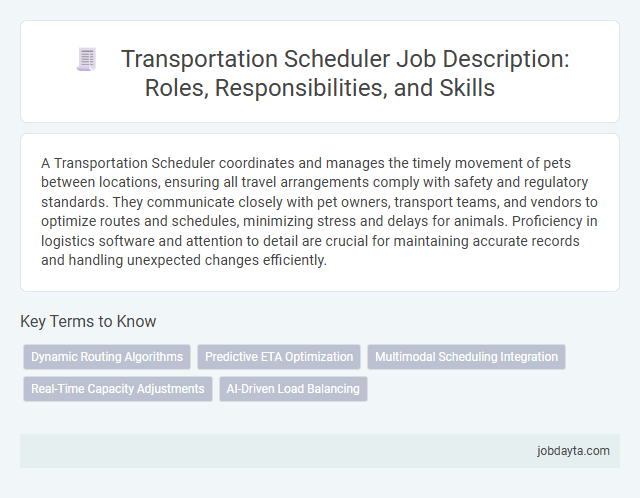 Transportation Scheduler Job Description: Roles, Responsibilities, and Skills

A Transportation Scheduler coordinates and manages the timely movement of pets between locations, ensuring all travel arrangements comply with safety and regulatory standards. They communicate closely with pet owners, transport teams, and vendors to optimize routes and schedules, minimizing stress and delays for animals. Proficiency in logistics software and attention to detail are crucial for maintaining accurate records and handling unexpected changes efficiently.

Key Terms to Know

Dynamic Routing Algorithms

Predictive ETA Optimization

Multimodal Scheduling Integration

Real-Time Capacity Adjustments

AI-Driven Load Balancing

jobdayta.com