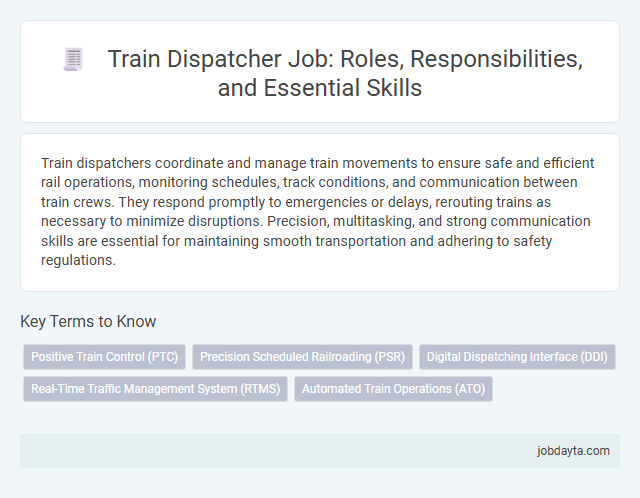 Train Dispatcher Job: Roles, Responsibilities, and Essential Skills

Train dispatchers coordinate and manage train movements to ensure safe and efficient rail operations, monitoring schedules, track conditions, and communication between train crews. They respond promptly to emergencies or delays, rerouting trains as necessary to minimize disruptions. Precision, multitasking, and strong communication skills are essential for maintaining smooth transportation and adhering to safety regulations.

Key Terms to Know

Positive Train Control (PTC)
Precision Scheduled Railroading (PSR)
Digital Dispatching Interface (DDI)
Real-Time Traffic Management System (RTMS)
Automated Train Operations (ATO)

jobdayta.com