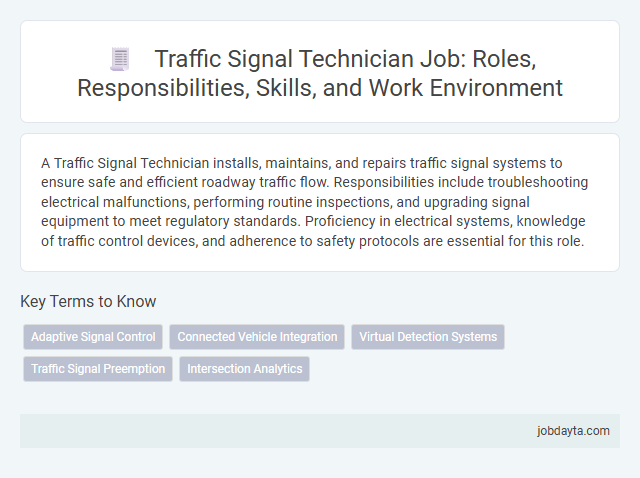 Traffic Signal Technician Job: Roles, Responsibilities, Skills, and Work Environment

A Traffic Signal Technician installs, maintains, and repairs traffic signal systems to ensure safe and efficient roadway traffic flow. Responsibilities include troubleshooting electrical malfunctions, performing routine inspections, and upgrading signal equipment to meet regulatory standards. Proficiency in electrical systems, knowledge of traffic control devices, and adherence to safety protocols are essential for this role.

Key Terms to Know

Adaptive Signal Control
Connected Vehicle Integration
Virtual Detection Systems
Traffic Signal Preemption
Intersection Analytics

jobdayta.com