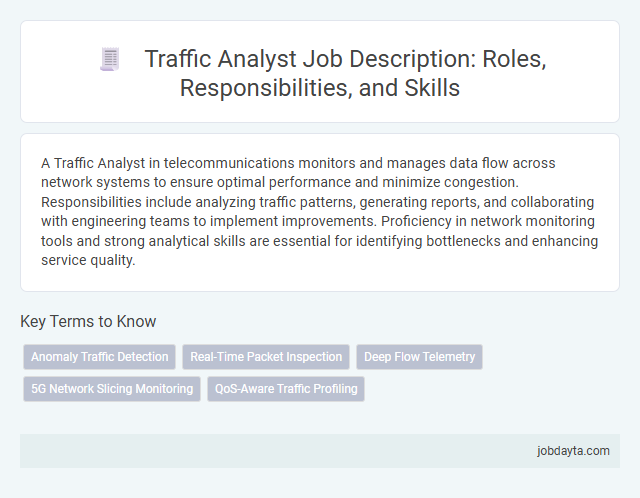 Traffic Analyst Job Description: Roles, Responsibilities, and Skills

A Traffic Analyst in telecommunications monitors and manages data flow across network systems to ensure optimal performance and minimize congestion. Responsibilities include analyzing traffic patterns, generating reports, and collaborating with engineering teams to implement improvements. Proficiency in network monitoring tools and strong analytical skills are essential for identifying bottlenecks and enhancing service quality.

Key Terms to Know

Anomaly Traffic Detection

Real-Time Packet Inspection

Deep Flow Telemetry

5G Network Slicing Monitoring

QoS-Aware Traffic Profiling

jobdayta.com