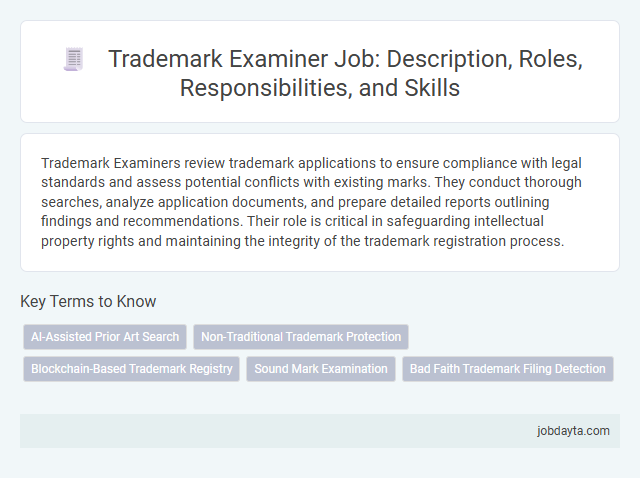 Trademark Examiner Job: Description, Roles, Responsibilities, and Skills

Trademark Examiners review trademark applications to ensure compliance with legal standards and assess potential conflicts with existing marks. They conduct thorough searches, analyze application documents, and prepare detailed reports outlining findings and recommendations. Their role is critical in safeguarding intellectual property rights and maintaining the integrity of the trademark registration process.

Key Terms to Know

AI-Assisted Prior Art Search

Non-Traditional Trademark Protection

Blockchain-Based Trademark Registry

Sound Mark Examination

Bad Faith Trademark Filing Detection

jobdayta.com