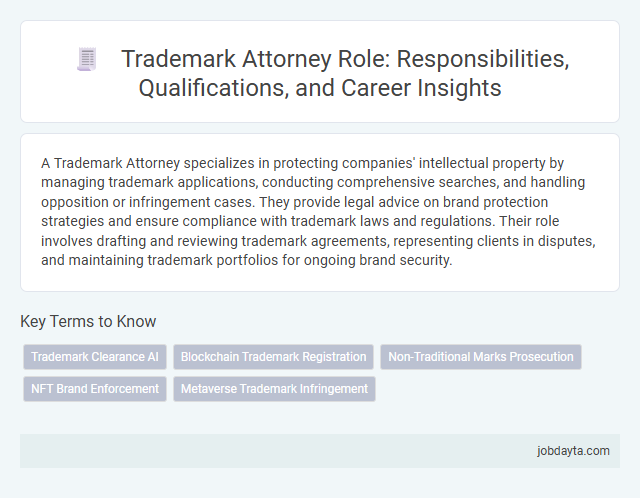 Trademark Attorney Role: Responsibilities, Qualifications, and Career Insights

A Trademark Attorney specializes in protecting companies' intellectual property by managing trademark applications, conducting comprehensive searches, and handling opposition or infringement cases. They provide legal advice on brand protection strategies and ensure compliance with trademark laws and regulations. Their role involves drafting and reviewing trademark agreements, representing clients in disputes, and maintaining trademark portfolios for ongoing brand security.

Key Terms to Know

Trademark Clearance AI
Blockchain Trademark Registration
Non-Traditional Marks Prosecution
NFT Brand Enforcement
Metaverse Trademark Infringement

jobdayta.com