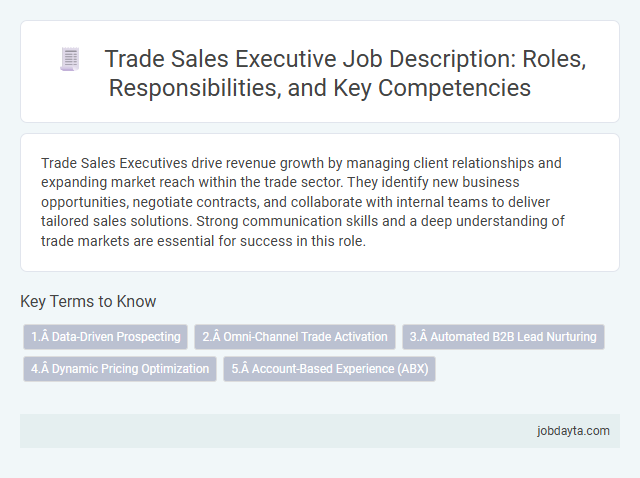 Trade Sales Executive Job Description: Roles, Responsibilities, and Key Competencies

Trade Sales Executives drive revenue growth by managing client relationships and expanding market reach within the trade sector. They identify new business opportunities, negotiate contracts, and collaborate with internal teams to deliver tailored sales solutions. Strong communication skills and a deep understanding of trade markets are essential for success in this role.

Key Terms to Know

1.Â Data-Driven Prospecting

2.Â Omni-Channel Trade Activation

3.Â Automated B2B Lead Nurturing

4.Â Dynamic Pricing Optimization

5.Â Account-Based Experience (ABX)

jobdayta.com