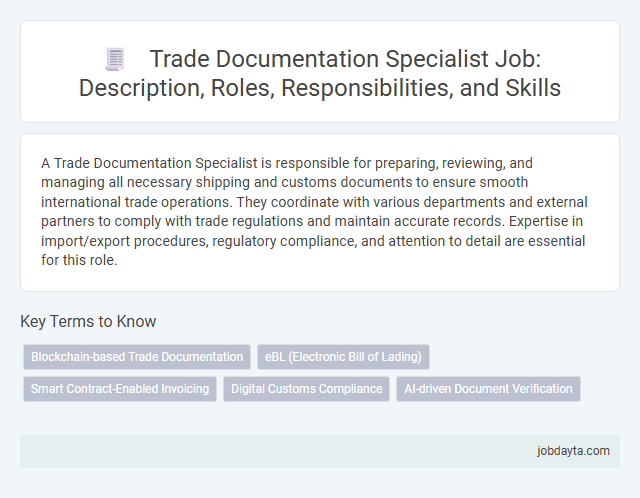 Trade Documentation Specialist Job: Description, Roles, Responsibilities, and Skills

A Trade Documentation Specialist is responsible for preparing, reviewing, and managing all necessary shipping and customs documents to ensure smooth international trade operations. They coordinate with various departments and external partners to comply with trade regulations and maintain accurate records. Expertise in import/export procedures, regulatory compliance, and attention to detail are essential for this role.

Key Terms to Know

Blockchain-based Trade Documentation

eBL (Electronic Bill of Lading)

Smart Contract-Enabled Invoicing

Digital Customs Compliance

AI-driven Document Verification

jobdayta.com