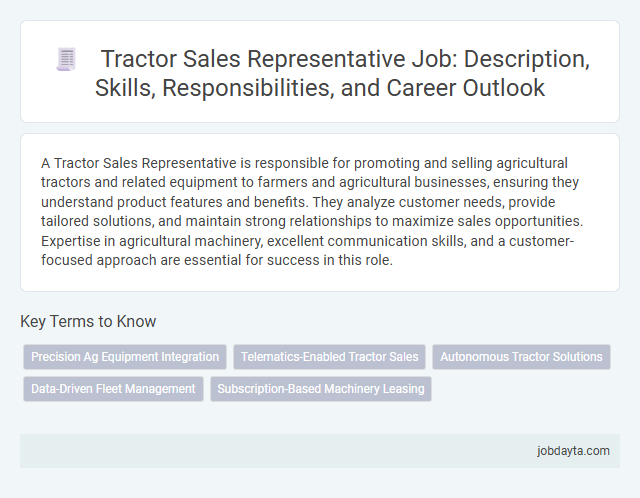 Tractor Sales Representative Job: Description, Skills, Responsibilities, and Career Outlook

A Tractor Sales Representative is responsible for promoting and selling agricultural tractors and related equipment to farmers and agricultural businesses, ensuring they understand product features and benefits. They analyze customer needs, provide tailored solutions, and maintain strong relationships to maximize sales opportunities. Expertise in agricultural machinery, excellent communication skills, and a customer-focused approach are essential for success in this role.

Key Terms to Know

Precision Ag Equipment Integration

Telematics-Enabled Tractor Sales

Autonomous Tractor Solutions

Data-Driven Fleet Management

Subscription-Based Machinery Leasing

jobdayta.com