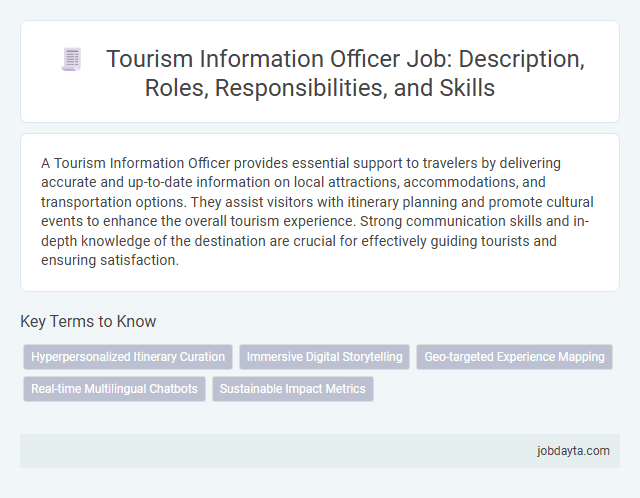 Tourism Information Officer Job: Description, Roles, Responsibilities, and Skills

A Tourism Information Officer provides essential support to travelers by delivering accurate and up-to-date information on local attractions, accommodations, and transportation options. They assist visitors with itinerary planning and promote cultural events to enhance the overall tourism experience. Strong communication skills and in-depth knowledge of the destination are crucial for effectively guiding tourists and ensuring satisfaction.

Key Terms to Know

Hyperpersonalized Itinerary Curation

Immersive Digital Storytelling

Geo-targeted Experience Mapping

Real-time Multilingual Chatbots

Sustainable Impact Metrics

jobdayta.com