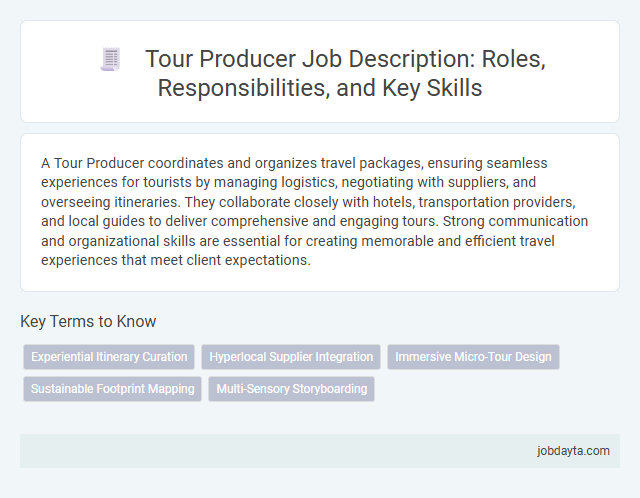 Tour Producer Job Description: Roles, Responsibilities, and Key Skills

A Tour Producer coordinates and organizes travel packages, ensuring seamless experiences for tourists by managing logistics, negotiating with suppliers, and overseeing itineraries. They collaborate closely with hotels, transportation providers, and local guides to deliver comprehensive and engaging tours. Strong communication and organizational skills are essential for creating memorable and efficient travel experiences that meet client expectations.

Key Terms to Know

Experiential Itinerary Curation
Hyperlocal Supplier Integration
Immersive Micro-Tour Design
Sustainable Footprint Mapping
Multi-Sensory Storyboarding

jobdayta.com