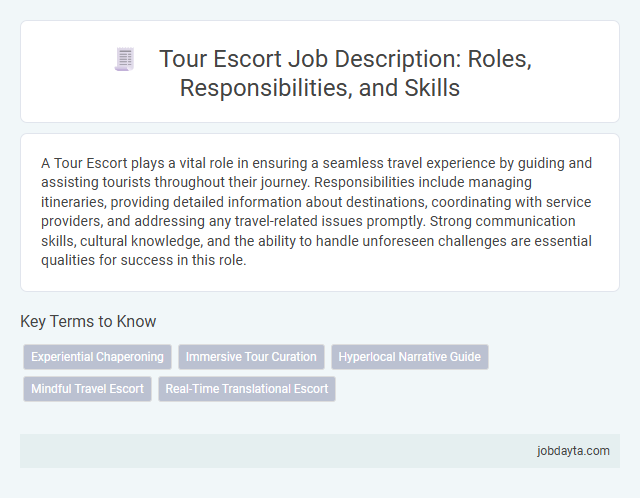 Tour Escort Job Description: Roles, Responsibilities, and Skills

A Tour Escort plays a vital role in ensuring a seamless travel experience by guiding and assisting tourists throughout their journey. Responsibilities include managing itineraries, providing detailed information about destinations, coordinating with service providers, and addressing any travel-related issues promptly. Strong communication skills, cultural knowledge, and the ability to handle unforeseen challenges are essential qualities for success in this role.

Key Terms to Know

Experiential Chaperoning

Immersive Tour Curation

Hyperlocal Narrative Guide

Mindful Travel Escort

Real-Time Translational Escort

jobdayta.com