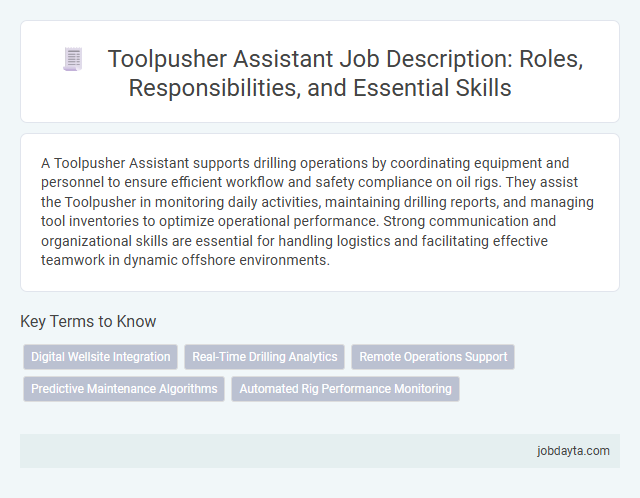 Toolpusher Assistant Job Description: Roles, Responsibilities, and Essential Skills

A Toolpusher Assistant supports drilling operations by coordinating equipment and personnel to ensure efficient workflow and safety compliance on oil rigs. They assist the Toolpusher in monitoring daily activities, maintaining drilling reports, and managing tool inventories to optimize operational performance. Strong communication and organizational skills are essential for handling logistics and facilitating effective teamwork in dynamic offshore environments.

Key Terms to Know

Digital Wellsite Integration

Real-Time Drilling Analytics

Remote Operations Support

Predictive Maintenance Algorithms

Automated Rig Performance Monitoring

jobdayta.com