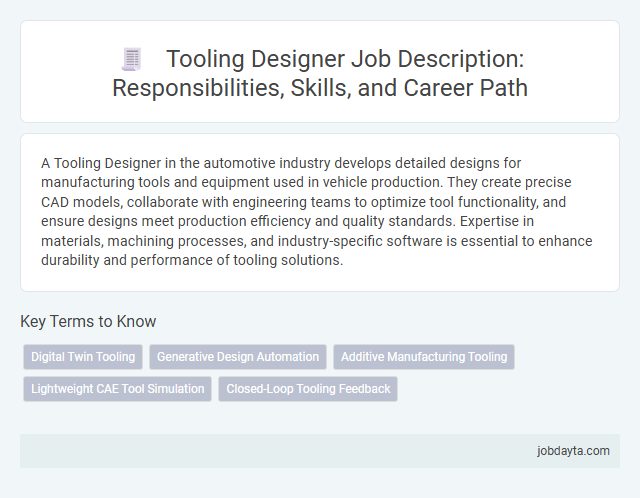 Tooling Designer Job Description: Responsibilities, Skills, and Career Path

A Tooling Designer in the automotive industry develops detailed designs for manufacturing tools and equipment used in vehicle production. They create precise CAD models, collaborate with engineering teams to optimize tool functionality, and ensure designs meet production efficiency and quality standards. Expertise in materials, machining processes, and industry-specific software is essential to enhance durability and performance of tooling solutions.

Key Terms to Know

Digital Twin Tooling

Generative Design Automation

Additive Manufacturing Tooling

Lightweight CAE Tool Simulation

Closed-Loop Tooling Feedback

jobdayta.com