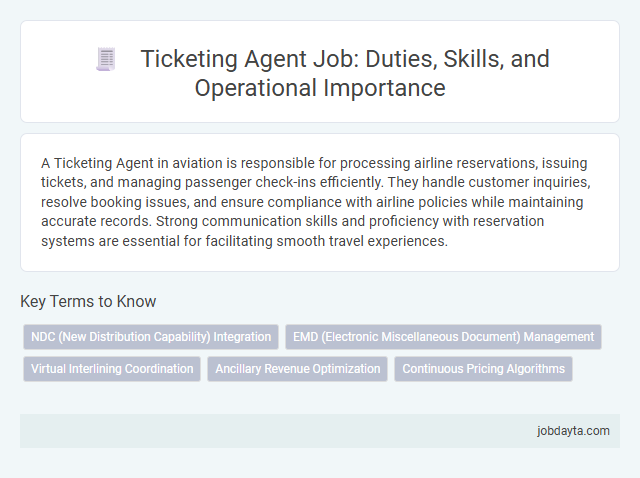 Ticketing Agent Job: Duties, Skills, and Operational Importance

A Ticketing Agent in aviation is responsible for processing airline reservations, issuing tickets, and managing passenger check-ins efficiently. They handle customer inquiries, resolve booking issues, and ensure compliance with airline policies while maintaining accurate records. Strong communication skills and proficiency with reservation systems are essential for facilitating smooth travel experiences.

Key Terms to Know

NDC (New Distribution Capability) Integration

EMD (Electronic Miscellaneous Document) Management

Virtual Interlining Coordination

Ancillary Revenue Optimization

Continuous Pricing Algorithms

jobdayta.com