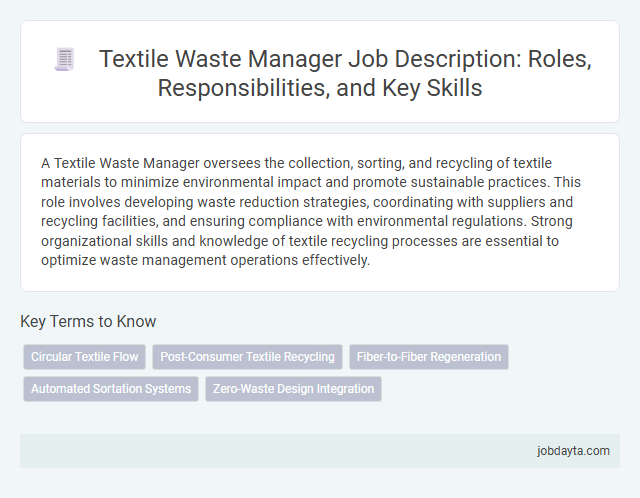 Textile Waste Manager Job Description: Roles, Responsibilities, and Key Skills

A Textile Waste Manager oversees the collection, sorting, and recycling of textile materials to minimize environmental impact and promote sustainable practices. This role involves developing waste reduction strategies, coordinating with suppliers and recycling facilities, and ensuring compliance with environmental regulations. Strong organizational skills and knowledge of textile recycling processes are essential to optimize waste management operations effectively.

Key Terms to Know

Circular Textile Flow

Post-Consumer Textile Recycling

Fiber-to-Fiber Regeneration

Automated Sortation Systems

Zero-Waste Design Integration

jobdayta.com