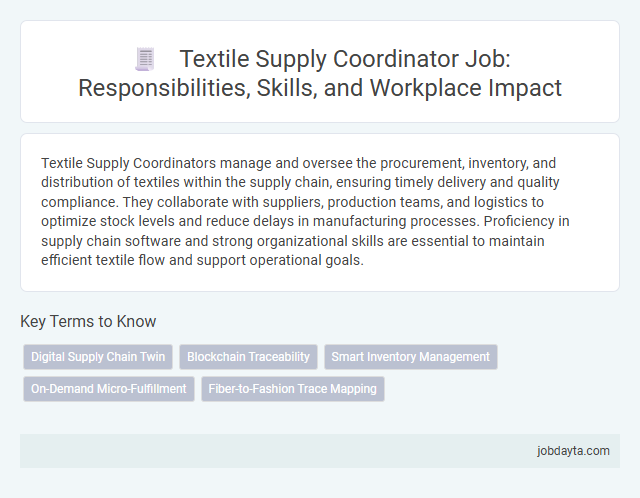 Textile Supply Coordinator Job: Responsibilities, Skills, and Workplace Impact

Textile Supply Coordinators manage and oversee the procurement, inventory, and distribution of textiles within the supply chain, ensuring timely delivery and quality compliance. They collaborate with suppliers, production teams, and logistics to optimize stock levels and reduce delays in manufacturing processes. Proficiency in supply chain software and strong organizational skills are essential to maintain efficient textile flow and support operational goals.

Key Terms to Know

Digital Supply Chain Twin

Blockchain Traceability

Smart Inventory Management

On-Demand Micro-Fulfillment

Fiber-to-Fashion Trace Mapping

jobdayta.com