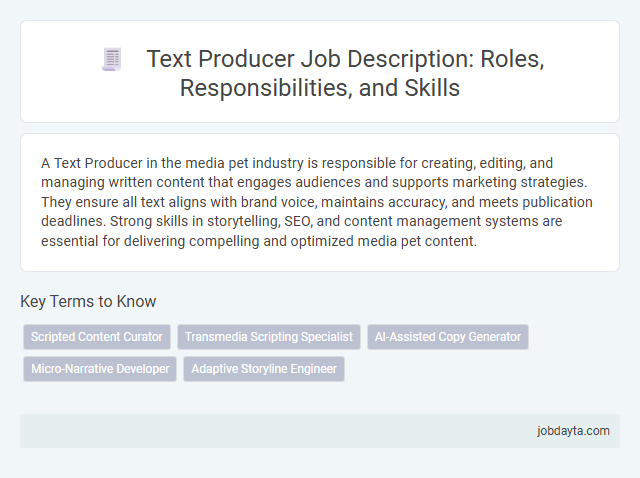 Text Producer Job Description: Roles, Responsibilities, and Skills

A Text Producer in the media pet industry is responsible for creating, editing, and managing written content that engages audiences and supports marketing strategies. They ensure all text aligns with brand voice, maintains accuracy, and meets publication deadlines. Strong skills in storytelling, SEO, and content management systems are essential for delivering compelling and optimized media pet content.

Key Terms to Know

Scripted Content Curator
Transmedia Scripting Specialist
AI-Assisted Copy Generator
Micro-Narrative Developer
Adaptive Storyline Engineer

jobdayta.com