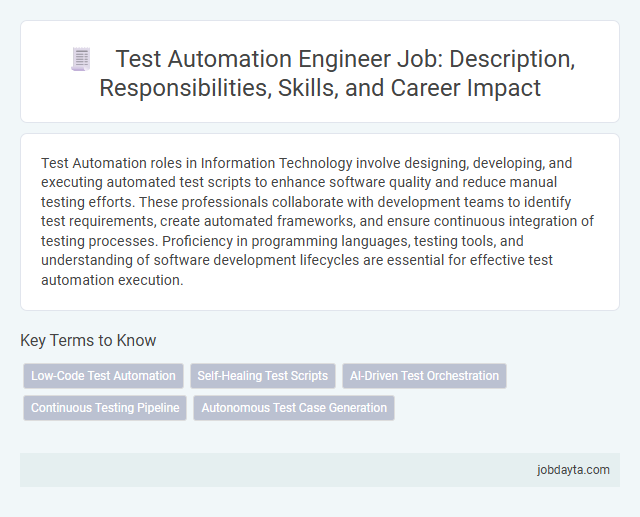 Test Automation Engineer Job: Description, Responsibilities, Skills, and Career Impact

Test Automation roles in Information Technology involve designing, developing, and executing automated test scripts to enhance software quality and reduce manual testing efforts. These professionals collaborate with development teams to identify test requirements, create automated frameworks, and ensure continuous integration of testing processes. Proficiency in programming languages, testing tools, and understanding of software development lifecycles are essential for effective test automation execution.

Key Terms to Know

Low-Code Test Automation

Self-Healing Test Scripts

AI-Driven Test Orchestration

Continuous Testing Pipeline

Autonomous Test Case Generation

jobdayta.com