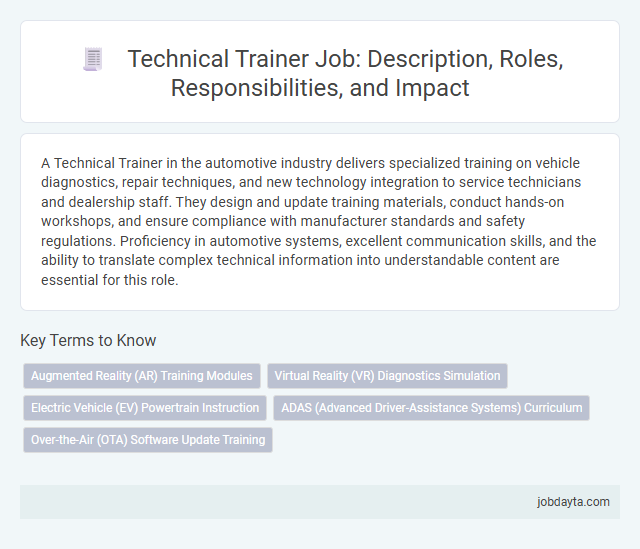 Technical Trainer Job: Description, Roles, Responsibilities, and Impact

A Technical Trainer in the automotive industry delivers specialized training on vehicle diagnostics, repair techniques, and new technology integration to service technicians and dealership staff. They design and update training materials, conduct hands-on workshops, and ensure compliance with manufacturer standards and safety regulations. Proficiency in automotive systems, excellent communication skills, and the ability to translate complex technical information into understandable content are essential for this role.

Key Terms to Know

Augmented Reality (AR) Training Modules

Virtual Reality (VR) Diagnostics Simulation

Electric Vehicle (EV) Powertrain Instruction

ADAS (Advanced Driver-Assistance Systems) Curriculum

Over-the-Air (OTA) Software Update Training

jobdayta.com