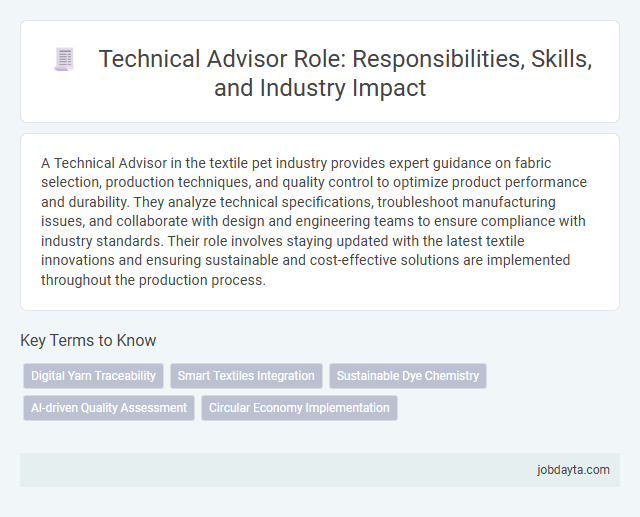 Technical Advisor Role: Responsibilities, Skills, and Industry Impact

A Technical Advisor in the textile pet industry provides expert guidance on fabric selection, production techniques, and quality control to optimize product performance and durability. They analyze technical specifications, troubleshoot manufacturing issues, and collaborate with design and engineering teams to ensure compliance with industry standards. Their role involves staying updated with the latest textile innovations and ensuring sustainable and cost-effective solutions are implemented throughout the production process.

Key Terms to Know

Digital Yarn Traceability
Smart Textiles Integration
Sustainable Dye Chemistry
AI-driven Quality Assessment
Circular Economy Implementation

jobdayta.com