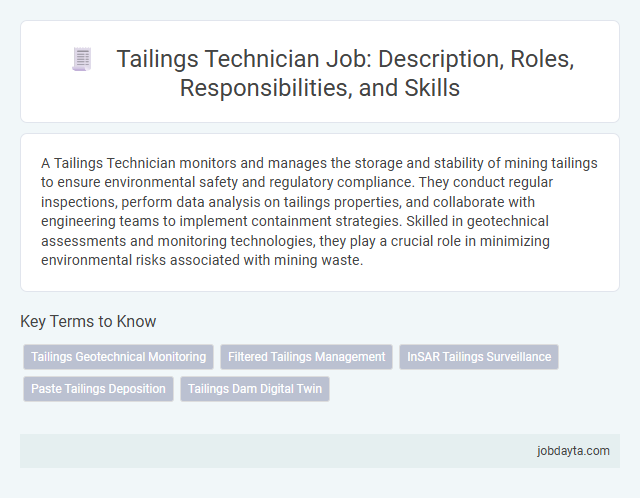 Tailings Technician Job: Description, Roles, Responsibilities, and Skills

A Tailings Technician monitors and manages the storage and stability of mining tailings to ensure environmental safety and regulatory compliance. They conduct regular inspections, perform data analysis on tailings properties, and collaborate with engineering teams to implement containment strategies. Skilled in geotechnical assessments and monitoring technologies, they play a crucial role in minimizing environmental risks associated with mining waste.

Key Terms to Know

Tailings Geotechnical Monitoring

Filtered Tailings Management

InSAR Tailings Surveillance

Paste Tailings Deposition

Tailings Dam Digital Twin

jobdayta.com