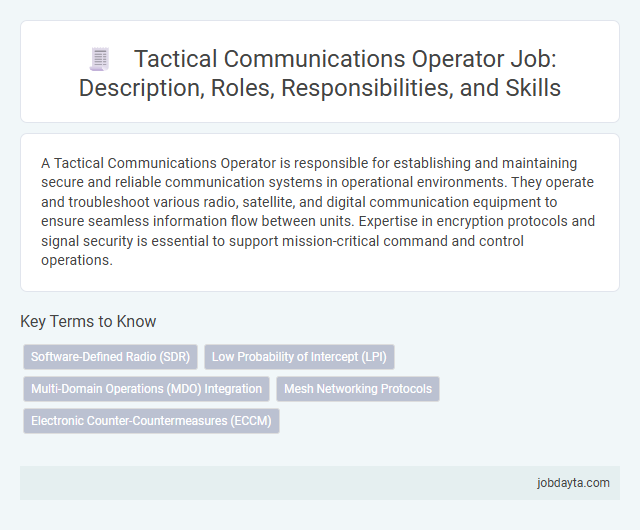 Tactical Communications Operator Job: Description, Roles, Responsibilities, and Skills

A Tactical Communications Operator is responsible for establishing and maintaining secure and reliable communication systems in operational environments. They operate and troubleshoot various radio, satellite, and digital communication equipment to ensure seamless information flow between units. Expertise in encryption protocols and signal security is essential to support mission-critical command and control operations.

Key Terms to Know

Software-Defined Radio (SDR)
Low Probability of Intercept (LPI)
Multi-Domain Operations (MDO) Integration
Mesh Networking Protocols
Electronic Counter-Countermeasures (ECCM)

jobdayta.com