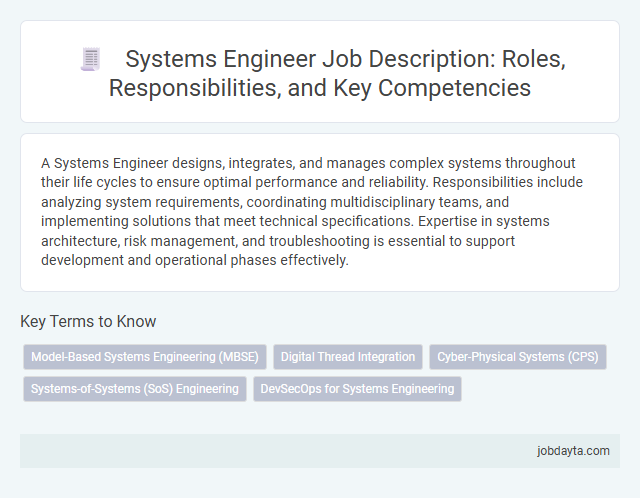 Systems Engineer Job Description: Roles, Responsibilities, and Key Competencies

A Systems Engineer designs, integrates, and manages complex systems throughout their life cycles to ensure optimal performance and reliability. Responsibilities include analyzing system requirements, coordinating multidisciplinary teams, and implementing solutions that meet technical specifications. Expertise in systems architecture, risk management, and troubleshooting is essential to support development and operational phases effectively.

Key Terms to Know

Model-Based Systems Engineering (MBSE)

Digital Thread Integration

Cyber-Physical Systems (CPS)

Systems-of-Systems (SoS) Engineering

DevSecOps for Systems Engineering

jobdayta.com