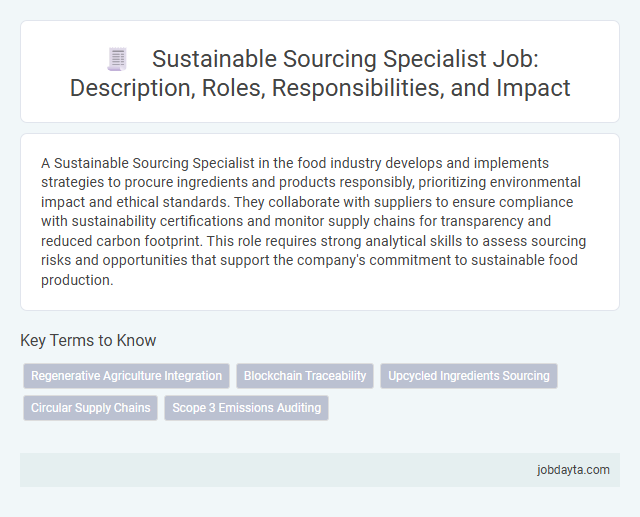 Sustainable Sourcing Specialist Job: Description, Roles, Responsibilities, and Impact

A Sustainable Sourcing Specialist in the food industry develops and implements strategies to procure ingredients and products responsibly, prioritizing environmental impact and ethical standards. They collaborate with suppliers to ensure compliance with sustainability certifications and monitor supply chains for transparency and reduced carbon footprint. This role requires strong analytical skills to assess sourcing risks and opportunities that support the company's commitment to sustainable food production.

Key Terms to Know

Regenerative Agriculture Integration

Blockchain Traceability

Upcycled Ingredients Sourcing

Circular Supply Chains

Scope 3 Emissions Auditing

jobdayta.com