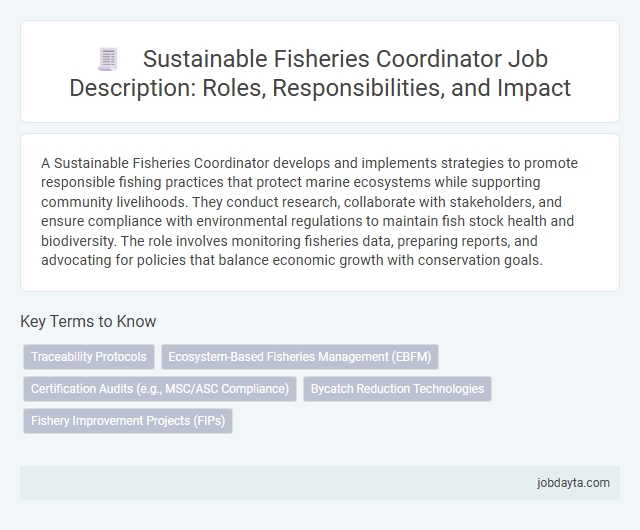 Sustainable Fisheries Coordinator Job Description: Roles, Responsibilities, and Impact

A Sustainable Fisheries Coordinator develops and implements strategies to promote responsible fishing practices that protect marine ecosystems while supporting community livelihoods. They conduct research, collaborate with stakeholders, and ensure compliance with environmental regulations to maintain fish stock health and biodiversity. The role involves monitoring fisheries data, preparing reports, and advocating for policies that balance economic growth with conservation goals.

Key Terms to Know

Traceability Protocols
Ecosystem-Based Fisheries Management (EBFM)
Certification Audits (e.g., MSC/ASC Compliance)
Bycatch Reduction Technologies
Fishery Improvement Projects (FIPs)

jobdayta.com