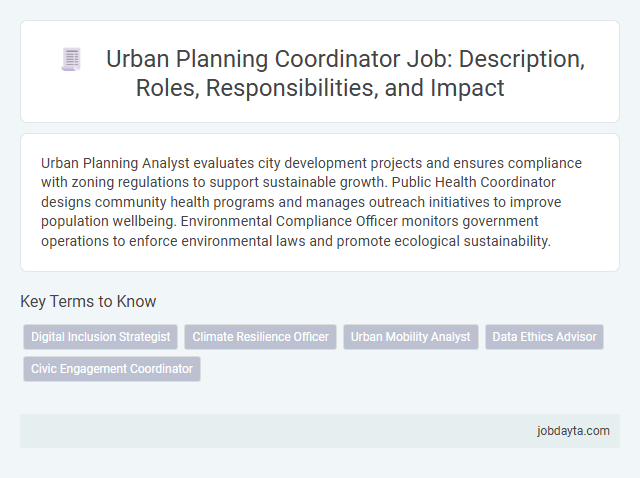 Urban Planning Coordinator Job: Description, Roles, Responsibilities, and Impact

Urban Planning Analyst evaluates city development projects and ensures compliance with zoning regulations to support sustainable growth. Public Health Coordinator designs community health programs and manages outreach initiatives to improve population wellbeing. Environmental Compliance Officer monitors government operations to enforce environmental laws and promote ecological sustainability.

Key Terms to Know

Digital Inclusion Strategist
Climate Resilience Officer
Urban Mobility Analyst
Data Ethics Advisor
Civic Engagement Coordinator

jobdayta.com