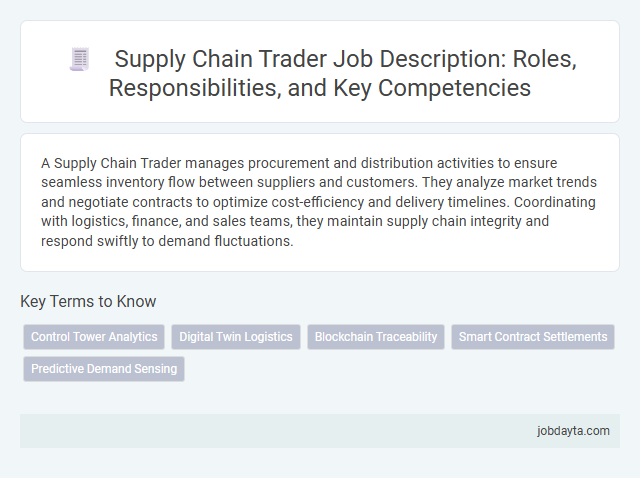 Supply Chain Trader Job Description: Roles, Responsibilities, and Key Competencies

A Supply Chain Trader manages procurement and distribution activities to ensure seamless inventory flow between suppliers and customers. They analyze market trends and negotiate contracts to optimize cost-efficiency and delivery timelines. Coordinating with logistics, finance, and sales teams, they maintain supply chain integrity and respond swiftly to demand fluctuations.

Key Terms to Know

Control Tower Analytics

Digital Twin Logistics

Blockchain Traceability

Smart Contract Settlements

Predictive Demand Sensing

jobdayta.com