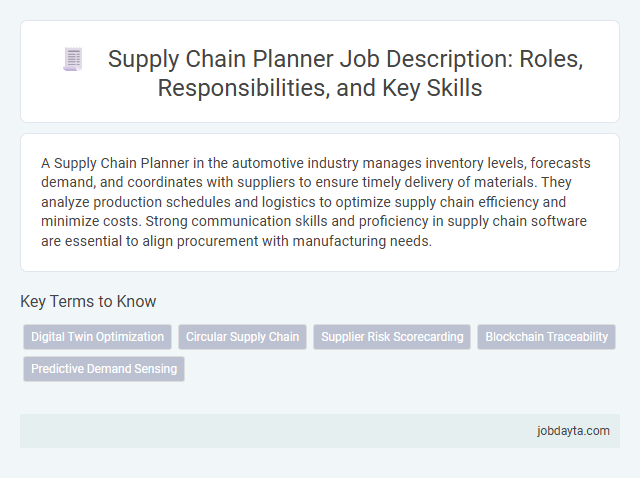 Supply Chain Planner Job Description: Roles, Responsibilities, and Key Skills

A Supply Chain Planner in the automotive industry manages inventory levels, forecasts demand, and coordinates with suppliers to ensure timely delivery of materials. They analyze production schedules and logistics to optimize supply chain efficiency and minimize costs. Strong communication skills and proficiency in supply chain software are essential to align procurement with manufacturing needs.

Key Terms to Know

Digital Twin Optimization

Circular Supply Chain

Supplier Risk Scorecarding

Blockchain Traceability

Predictive Demand Sensing

jobdayta.com