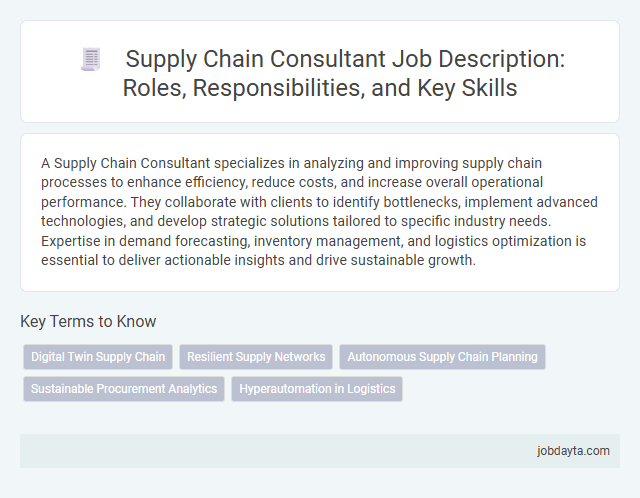 Supply Chain Consultant Job Description: Roles, Responsibilities, and Key Skills

A Supply Chain Consultant specializes in analyzing and improving supply chain processes to enhance efficiency, reduce costs, and increase overall operational performance. They collaborate with clients to identify bottlenecks, implement advanced technologies, and develop strategic solutions tailored to specific industry needs. Expertise in demand forecasting, inventory management, and logistics optimization is essential to deliver actionable insights and drive sustainable growth.

Key Terms to Know

Digital Twin Supply Chain

Resilient Supply Networks

Autonomous Supply Chain Planning

Sustainable Procurement Analytics

Hyperautomation in Logistics

jobdayta.com