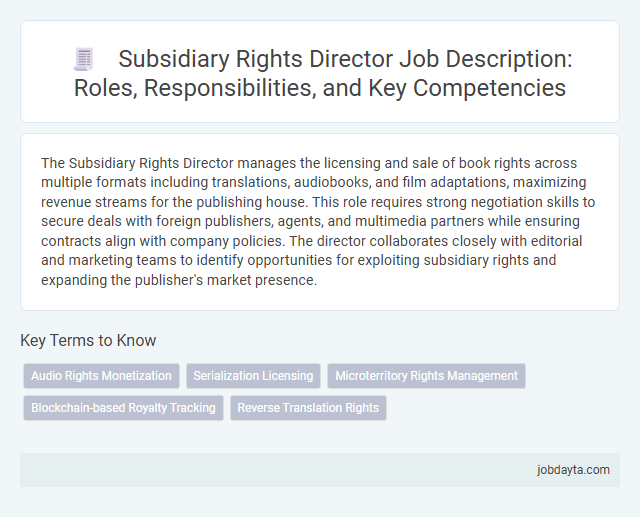 Subsidiary Rights Director Job Description: Roles, Responsibilities, and Key Competencies

The Subsidiary Rights Director manages the licensing and sale of book rights across multiple formats including translations, audiobooks, and film adaptations, maximizing revenue streams for the publishing house. This role requires strong negotiation skills to secure deals with foreign publishers, agents, and multimedia partners while ensuring contracts align with company policies. The director collaborates closely with editorial and marketing teams to identify opportunities for exploiting subsidiary rights and expanding the publisher's market presence.

Key Terms to Know

Audio Rights Monetization

Serialization Licensing

Microterritory Rights Management

Blockchain-based Royalty Tracking

Reverse Translation Rights

jobdayta.com