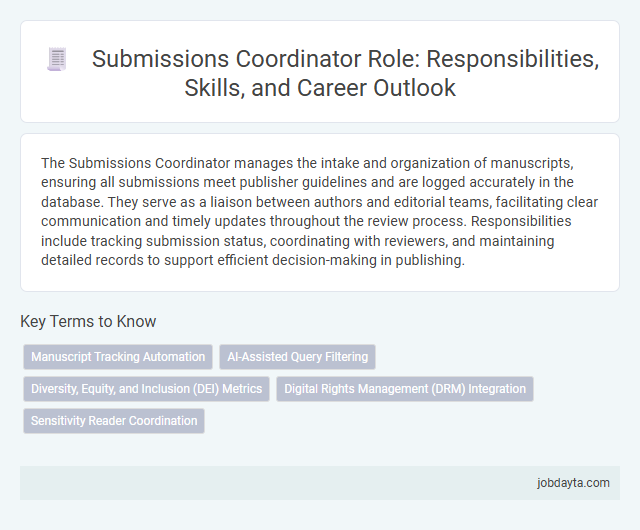 Submissions Coordinator Role: Responsibilities, Skills, and Career Outlook

The Submissions Coordinator manages the intake and organization of manuscripts, ensuring all submissions meet publisher guidelines and are logged accurately in the database. They serve as a liaison between authors and editorial teams, facilitating clear communication and timely updates throughout the review process. Responsibilities include tracking submission status, coordinating with reviewers, and maintaining detailed records to support efficient decision-making in publishing.

Key Terms to Know

Manuscript Tracking Automation

AI-Assisted Query Filtering

Diversity, Equity, and Inclusion (DEI) Metrics

Digital Rights Management (DRM) Integration

Sensitivity Reader Coordination

jobdayta.com