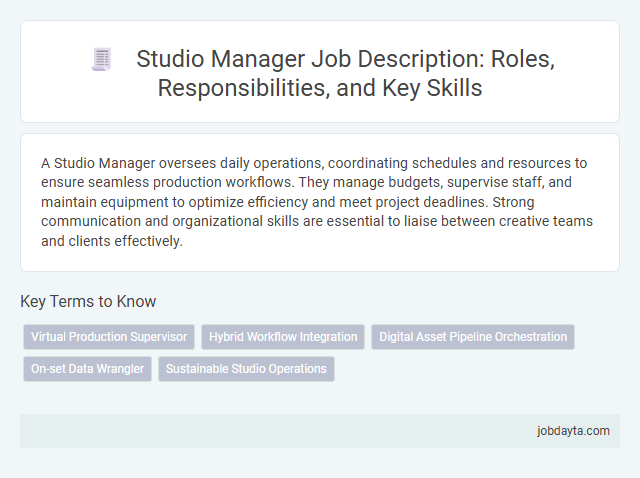 Studio Manager Job Description: Roles, Responsibilities, and Key Skills

A Studio Manager oversees daily operations, coordinating schedules and resources to ensure seamless production workflows. They manage budgets, supervise staff, and maintain equipment to optimize efficiency and meet project deadlines. Strong communication and organizational skills are essential to liaise between creative teams and clients effectively.

Key Terms to Know

Virtual Production Supervisor

Hybrid Workflow Integration

Digital Asset Pipeline Orchestration

On-set Data Wrangler

Sustainable Studio Operations

jobdayta.com