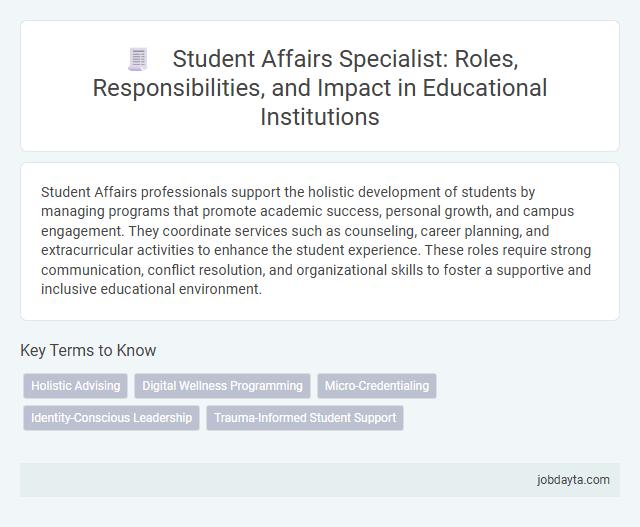 Student Affairs Specialist: Roles, Responsibilities, and Impact in Educational Institutions

Student Affairs professionals support the holistic development of students by managing programs that promote academic success, personal growth, and campus engagement. They coordinate services such as counseling, career planning, and extracurricular activities to enhance the student experience. These roles require strong communication, conflict resolution, and organizational skills to foster a supportive and inclusive educational environment.

Key Terms to Know

Holistic Advising
Digital Wellness Programming
Micro-Credentialing
Identity-Conscious Leadership
Trauma-Informed Student Support

jobdayta.com