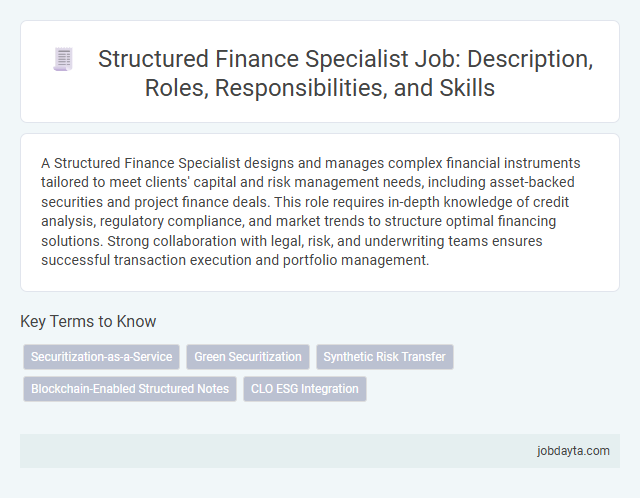 Structured Finance Specialist Job: Description, Roles, Responsibilities, and Skills

A Structured Finance Specialist designs and manages complex financial instruments tailored to meet clients' capital and risk management needs, including asset-backed securities and project finance deals. This role requires in-depth knowledge of credit analysis, regulatory compliance, and market trends to structure optimal financing solutions. Strong collaboration with legal, risk, and underwriting teams ensures successful transaction execution and portfolio management.

Key Terms to Know

Securitization-as-a-Service
Green Securitization
Synthetic Risk Transfer
Blockchain-Enabled Structured Notes
CLO ESG Integration

jobdayta.com