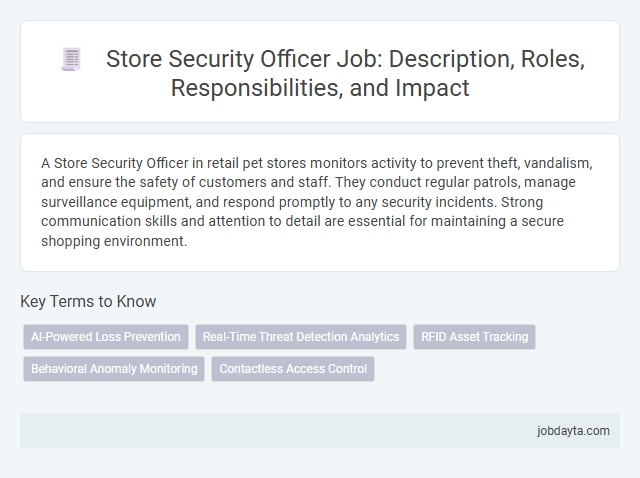 Store Security Officer Job: Description, Roles, Responsibilities, and Impact

A Store Security Officer in retail pet stores monitors activity to prevent theft, vandalism, and ensure the safety of customers and staff. They conduct regular patrols, manage surveillance equipment, and respond promptly to any security incidents. Strong communication skills and attention to detail are essential for maintaining a secure shopping environment.

Key Terms to Know

AI-Powered Loss Prevention
Real-Time Threat Detection Analytics
RFID Asset Tracking
Behavioral Anomaly Monitoring
Contactless Access Control

jobdayta.com