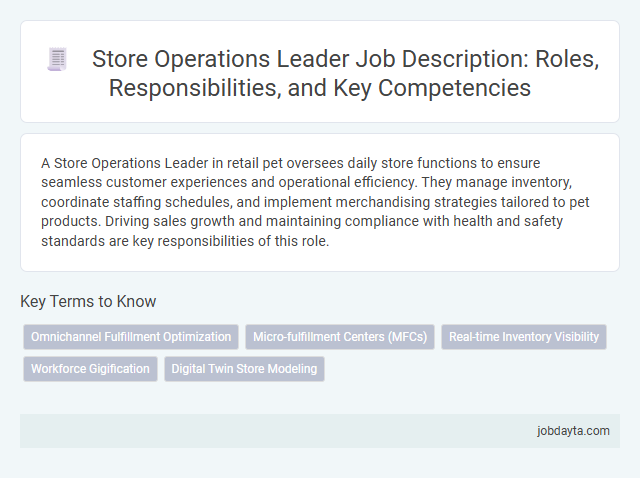 Store Operations Leader Job Description: Roles, Responsibilities, and Key Competencies

A Store Operations Leader in retail pet oversees daily store functions to ensure seamless customer experiences and operational efficiency. They manage inventory, coordinate staffing schedules, and implement merchandising strategies tailored to pet products. Driving sales growth and maintaining compliance with health and safety standards are key responsibilities of this role.

Key Terms to Know

Omnichannel Fulfillment Optimization

Micro-fulfillment Centers (MFCs)

Real-time Inventory Visibility

Workforce Gigification

Digital Twin Store Modeling

jobdayta.com