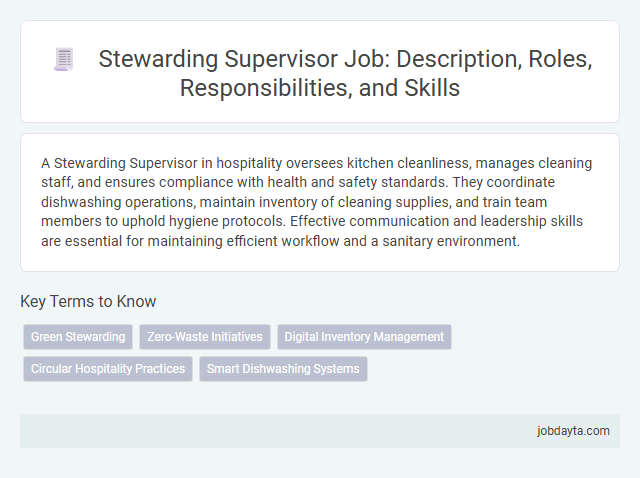 Stewarding Supervisor Job: Description, Roles, Responsibilities, and Skills

A Stewarding Supervisor in hospitality oversees kitchen cleanliness, manages cleaning staff, and ensures compliance with health and safety standards. They coordinate dishwashing operations, maintain inventory of cleaning supplies, and train team members to uphold hygiene protocols. Effective communication and leadership skills are essential for maintaining efficient workflow and a sanitary environment.

Key Terms to Know

Green Stewarding

Zero-Waste Initiatives

Digital Inventory Management

Circular Hospitality Practices

Smart Dishwashing Systems

jobdayta.com