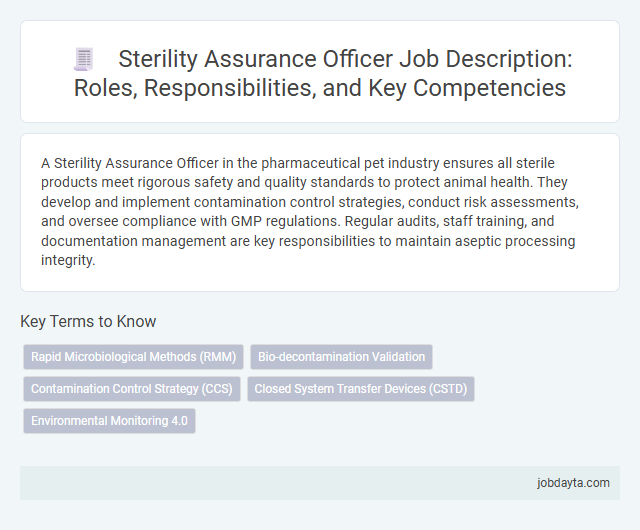 Sterility Assurance Officer Job Description: Roles, Responsibilities, and Key Competencies

A Sterility Assurance Officer in the pharmaceutical pet industry ensures all sterile products meet rigorous safety and quality standards to protect animal health. They develop and implement contamination control strategies, conduct risk assessments, and oversee compliance with GMP regulations. Regular audits, staff training, and documentation management are key responsibilities to maintain aseptic processing integrity.

Key Terms to Know

Rapid Microbiological Methods (RMM)

Bio-decontamination Validation

Contamination Control Strategy (CCS)

Closed System Transfer Devices (CSTD)

Environmental Monitoring 4.0

jobdayta.com