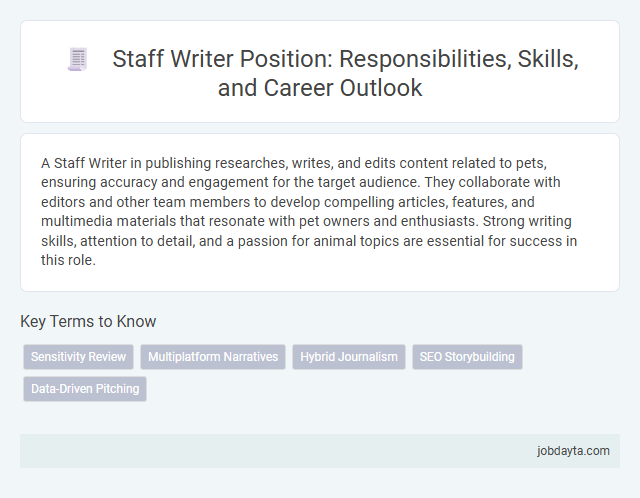 Staff Writer Position: Responsibilities, Skills, and Career Outlook

A Staff Writer in publishing researches, writes, and edits content related to pets, ensuring accuracy and engagement for the target audience. They collaborate with editors and other team members to develop compelling articles, features, and multimedia materials that resonate with pet owners and enthusiasts. Strong writing skills, attention to detail, and a passion for animal topics are essential for success in this role.

Key Terms to Know

Sensitivity Review
Multiplatform Narratives
Hybrid Journalism
SEO Storybuilding
Data-Driven Pitching

jobdayta.com