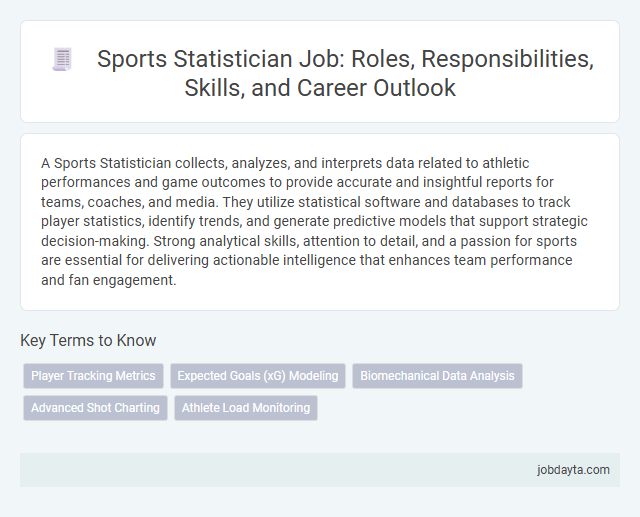 Sports Statistician Job: Roles, Responsibilities, Skills, and Career Outlook

A Sports Statistician collects, analyzes, and interprets data related to athletic performances and game outcomes to provide accurate and insightful reports for teams, coaches, and media. They utilize statistical software and databases to track player statistics, identify trends, and generate predictive models that support strategic decision-making. Strong analytical skills, attention to detail, and a passion for sports are essential for delivering actionable intelligence that enhances team performance and fan engagement.

Key Terms to Know

Player Tracking Metrics
Expected Goals (xG) Modeling
Biomechanical Data Analysis
Advanced Shot Charting
Athlete Load Monitoring

jobdayta.com