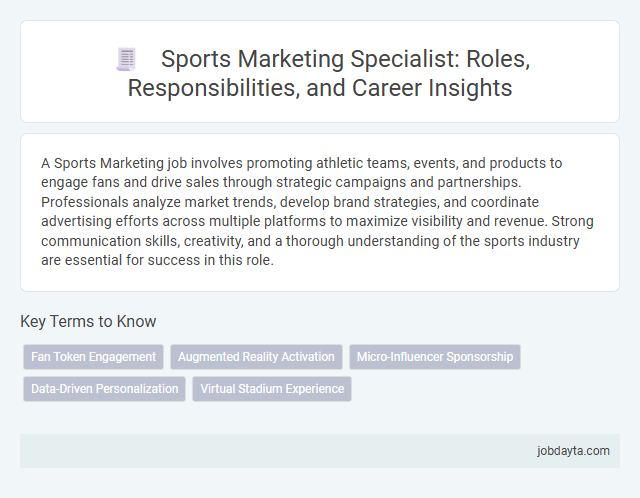 Sports Marketing Specialist: Roles, Responsibilities, and Career Insights

A Sports Marketing job involves promoting athletic teams, events, and products to engage fans and drive sales through strategic campaigns and partnerships. Professionals analyze market trends, develop brand strategies, and coordinate advertising efforts across multiple platforms to maximize visibility and revenue. Strong communication skills, creativity, and a thorough understanding of the sports industry are essential for success in this role.

Key Terms to Know

Fan Token Engagement

Augmented Reality Activation

Micro-Influencer Sponsorship

Data-Driven Personalization

Virtual Stadium Experience

jobdayta.com