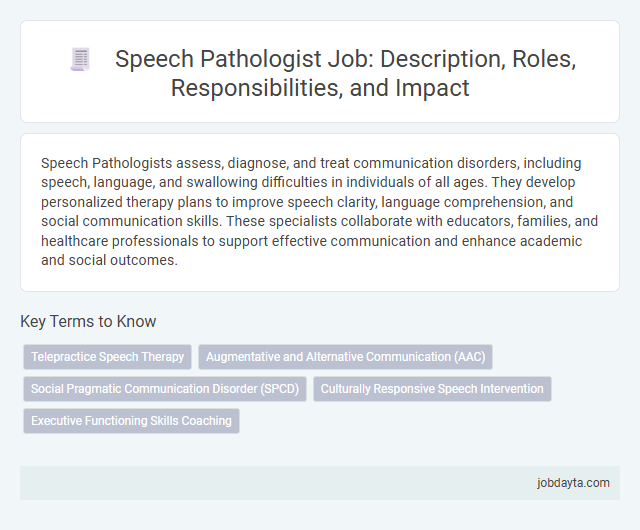 Speech Pathologist Job: Description, Roles, Responsibilities, and Impact

Speech Pathologists assess, diagnose, and treat communication disorders, including speech, language, and swallowing difficulties in individuals of all ages. They develop personalized therapy plans to improve speech clarity, language comprehension, and social communication skills. These specialists collaborate with educators, families, and healthcare professionals to support effective communication and enhance academic and social outcomes.

Key Terms to Know

Telepractice Speech Therapy
Augmentative and Alternative Communication (AAC)
Social Pragmatic Communication Disorder (SPCD)
Culturally Responsive Speech Intervention
Executive Functioning Skills Coaching

jobdayta.com