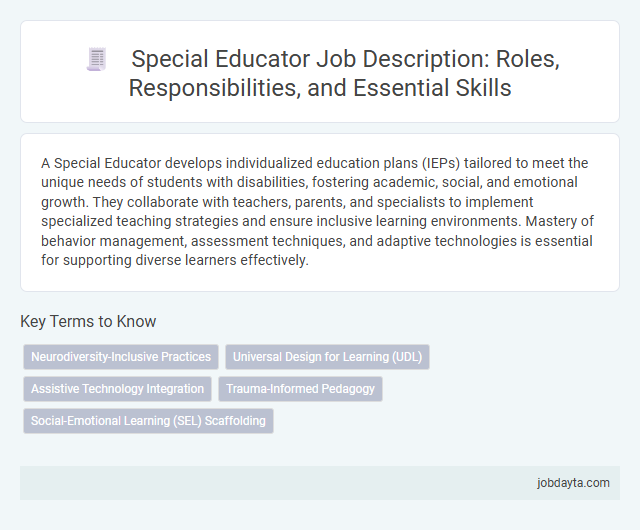 Special Educator Job Description: Roles, Responsibilities, and Essential Skills

A Special Educator develops individualized education plans (IEPs) tailored to meet the unique needs of students with disabilities, fostering academic, social, and emotional growth. They collaborate with teachers, parents, and specialists to implement specialized teaching strategies and ensure inclusive learning environments. Mastery of behavior management, assessment techniques, and adaptive technologies is essential for supporting diverse learners effectively.

Key Terms to Know

Neurodiversity-Inclusive Practices

Universal Design for Learning (UDL)

Assistive Technology Integration

Trauma-Informed Pedagogy

Social-Emotional Learning (SEL) Scaffolding

jobdayta.com