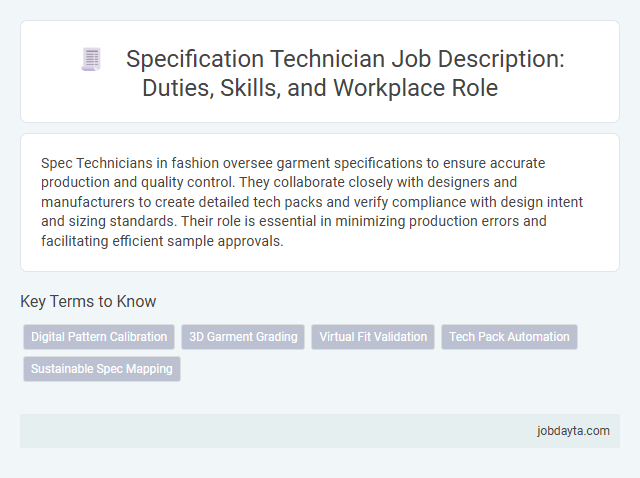 Specification Technician Job Description: Duties, Skills, and Workplace Role

Spec Technicians in fashion oversee garment specifications to ensure accurate production and quality control. They collaborate closely with designers and manufacturers to create detailed tech packs and verify compliance with design intent and sizing standards. Their role is essential in minimizing production errors and facilitating efficient sample approvals.

Key Terms to Know

Digital Pattern Calibration

3D Garment Grading

Virtual Fit Validation

Tech Pack Automation

Sustainable Spec Mapping

jobdayta.com