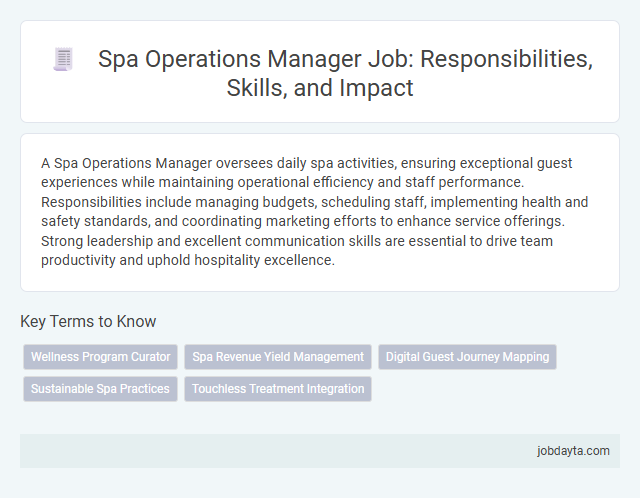 Spa Operations Manager Job: Responsibilities, Skills, and Impact

A Spa Operations Manager oversees daily spa activities, ensuring exceptional guest experiences while maintaining operational efficiency and staff performance. Responsibilities include managing budgets, scheduling staff, implementing health and safety standards, and coordinating marketing efforts to enhance service offerings. Strong leadership and excellent communication skills are essential to drive team productivity and uphold hospitality excellence.

Key Terms to Know

Wellness Program Curator
Spa Revenue Yield Management
Digital Guest Journey Mapping
Sustainable Spa Practices
Touchless Treatment Integration

jobdayta.com