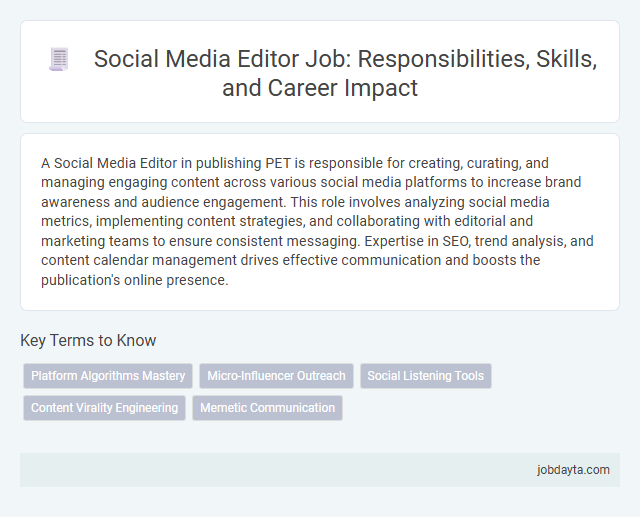 Social Media Editor Job: Responsibilities, Skills, and Career Impact

A Social Media Editor in publishing PET is responsible for creating, curating, and managing engaging content across various social media platforms to increase brand awareness and audience engagement. This role involves analyzing social media metrics, implementing content strategies, and collaborating with editorial and marketing teams to ensure consistent messaging. Expertise in SEO, trend analysis, and content calendar management drives effective communication and boosts the publication's online presence.

Key Terms to Know

Platform Algorithms Mastery

Micro-Influencer Outreach

Social Listening Tools

Content Virality Engineering

Memetic Communication

jobdayta.com